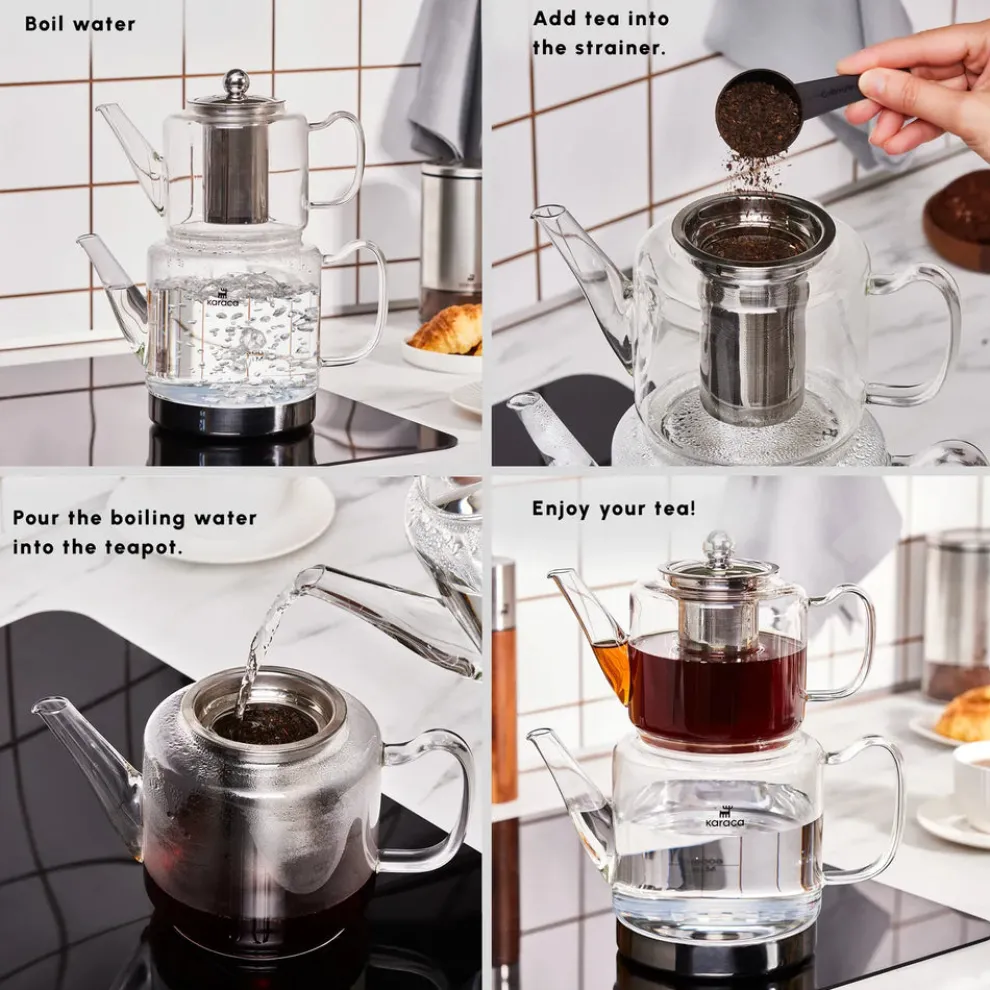 Boil water

karaca

Add tea into the strainer.

Pour the boiling water into the teapot.

Enjoy your tea!

karaca