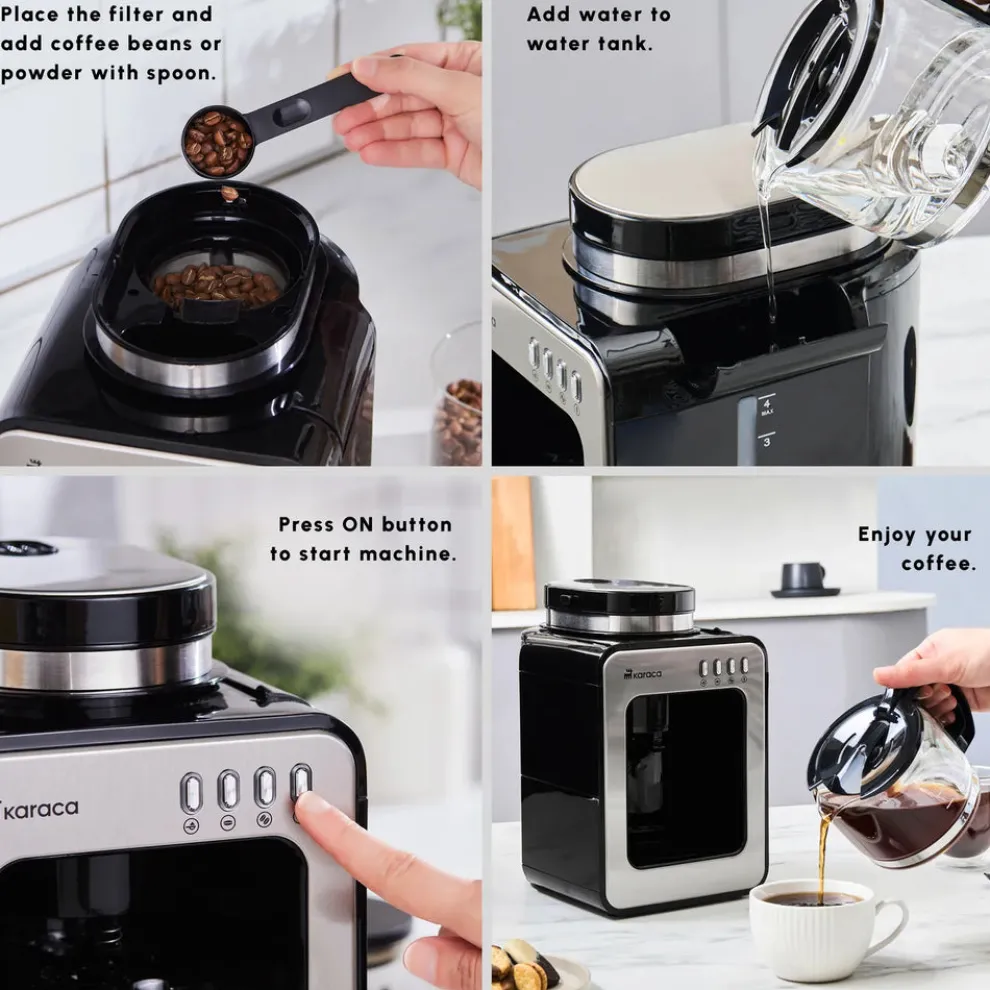 Place the filter and add coffee beans or powder with spoon.

Add water to water tank.

4
MAX
3

Press ON button to start machine.

karaca

Enjoy your coffee.

karaca