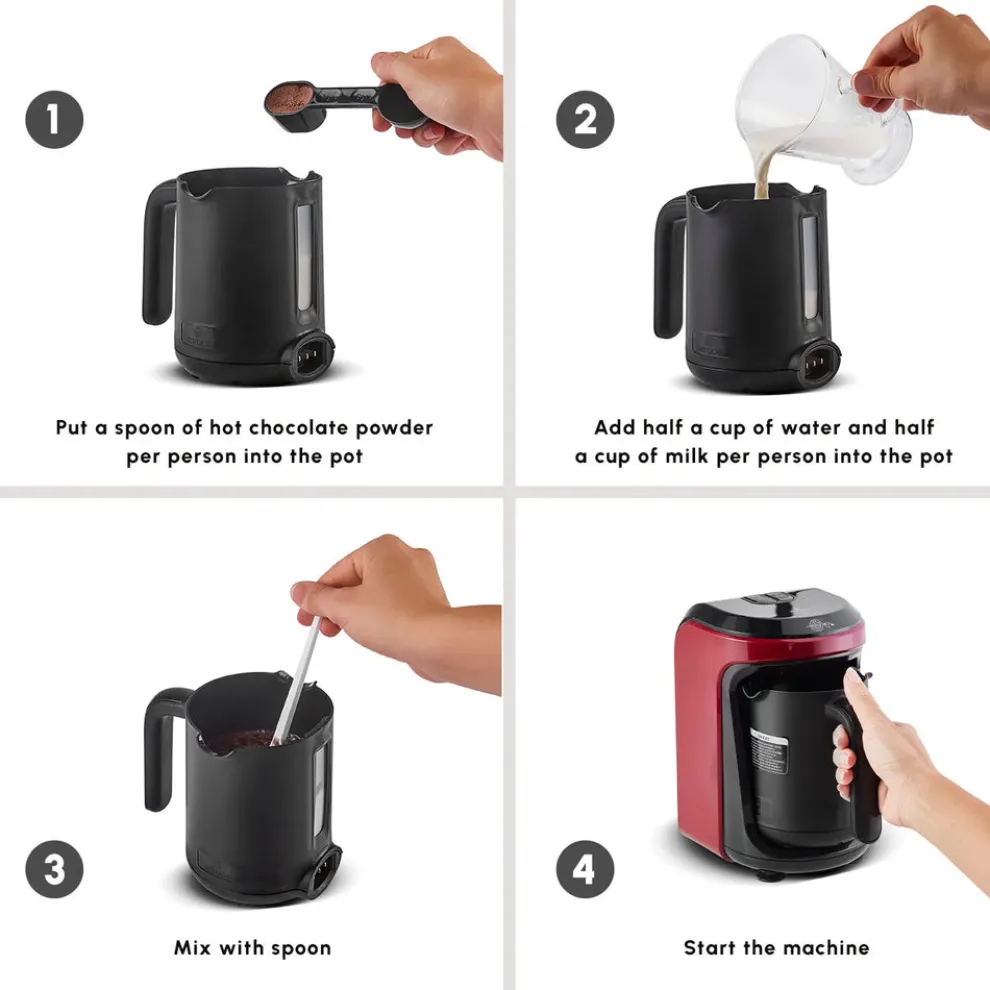 1

Put a spoon of hot chocolate powder per person into the pot

2

Add half a cup of water and half a cup of milk per person into the pot

3

Mix with spoon

4

Start the machine