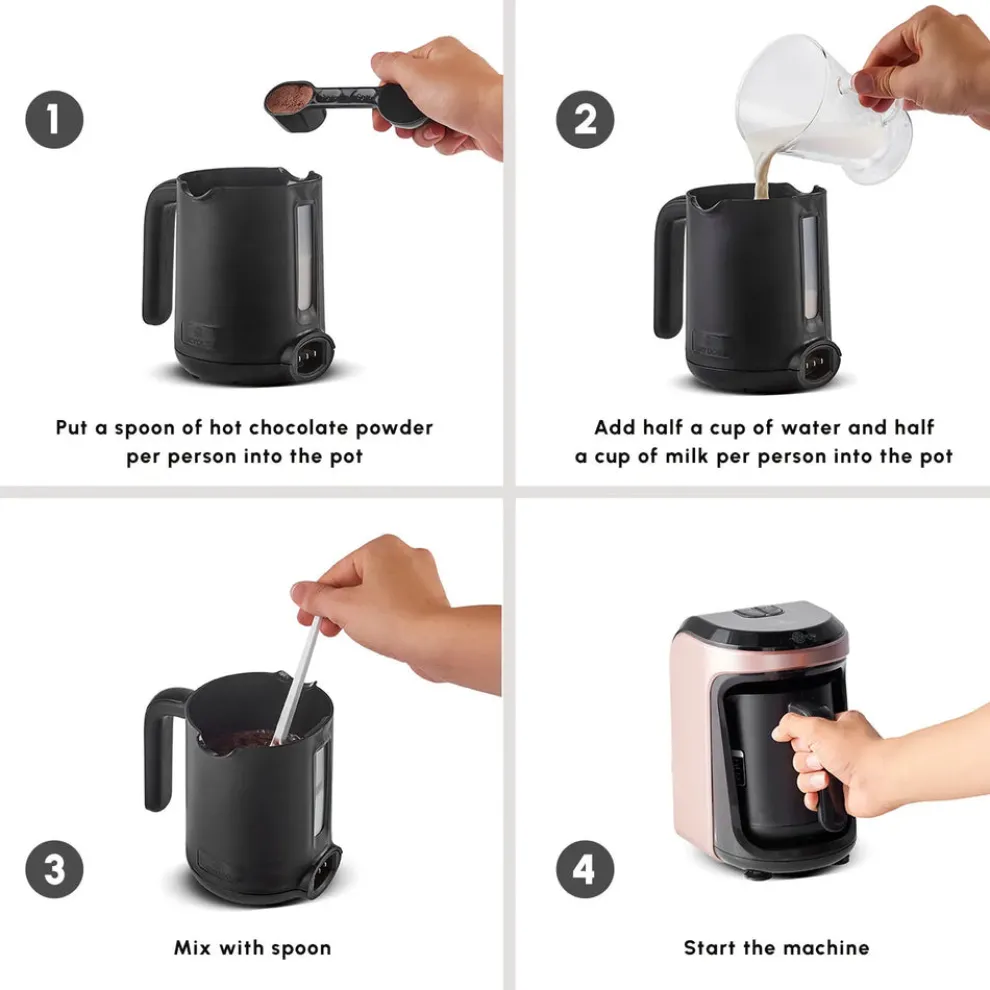 1

Put a spoon of hot chocolate powder per person into the pot

2

Add half a cup of water and half a cup of milk per person into the pot

3

Mix with spoon

4

Start the machine