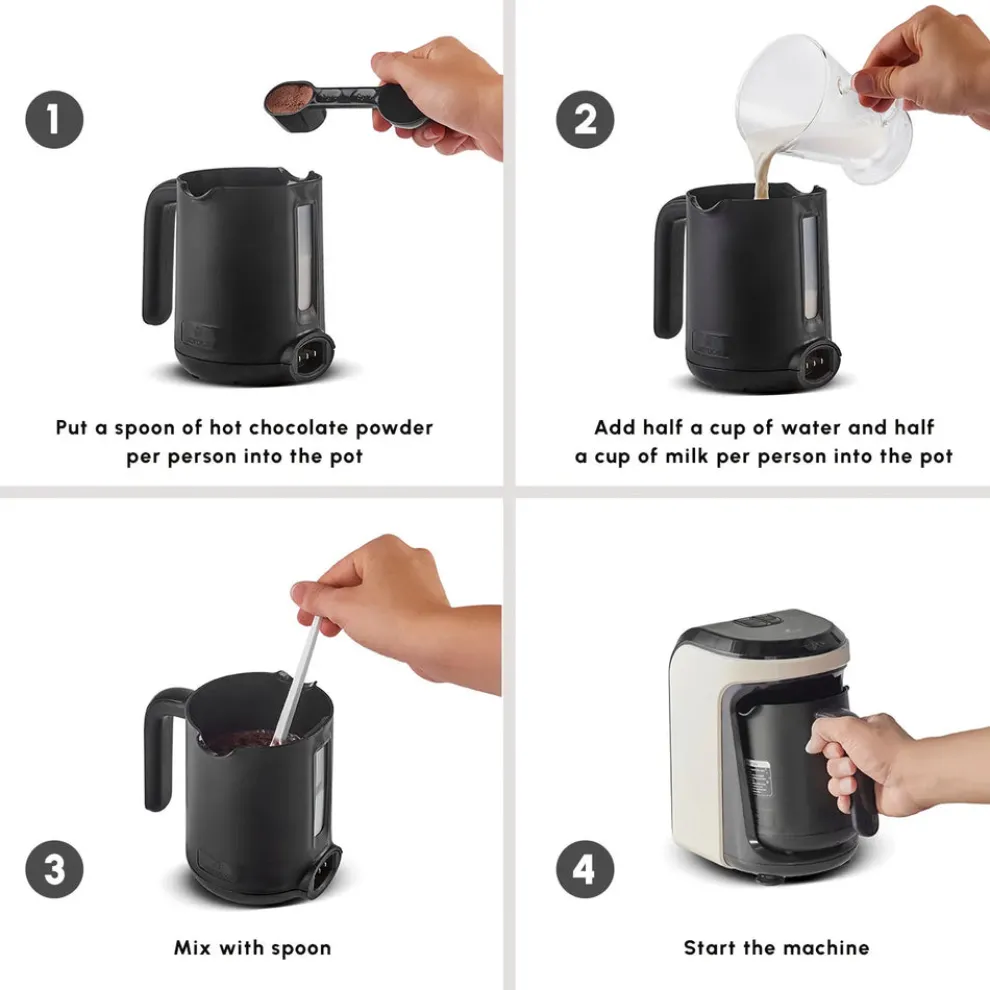 1

Put a spoon of hot chocolate powder per person into the pot

2

Add half a cup of water and half a cup of milk per person into the pot

3

Mix with spoon

4

Start the machine