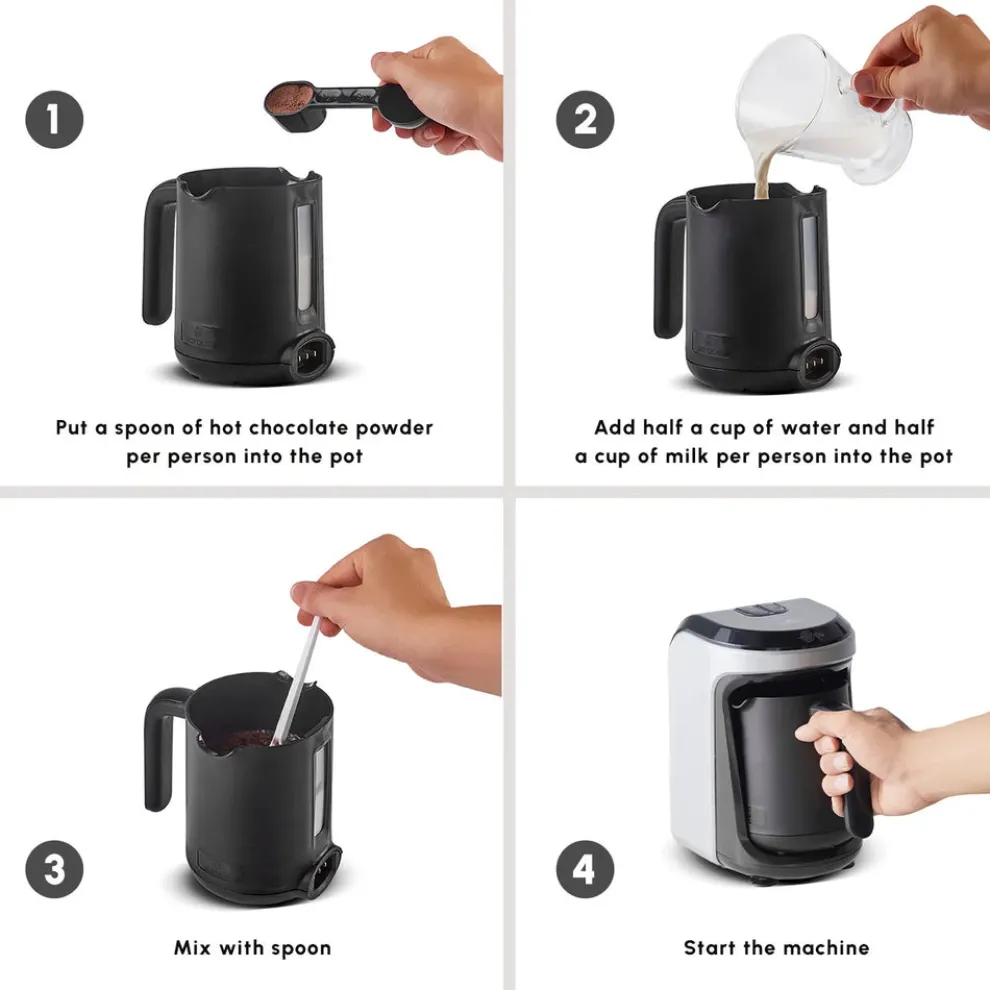 1

Put a spoon of hot chocolate powder per person into the pot

2

Add half a cup of water and half a cup of milk per person into the pot

3

Mix with spoon

4

Start the machine