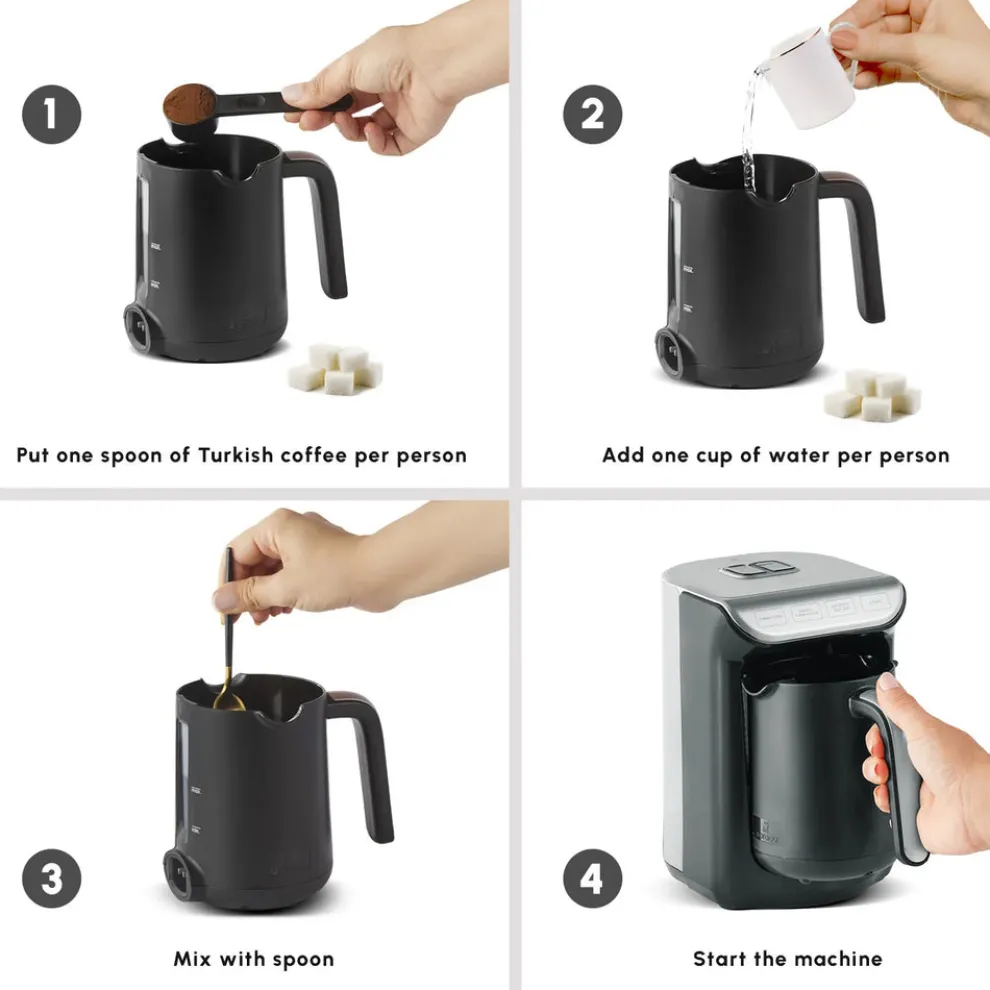 1

Put one spoon of Turkish coffee per person

2

Add one cup of water per person

3

Mix with spoon

4

Start the machine