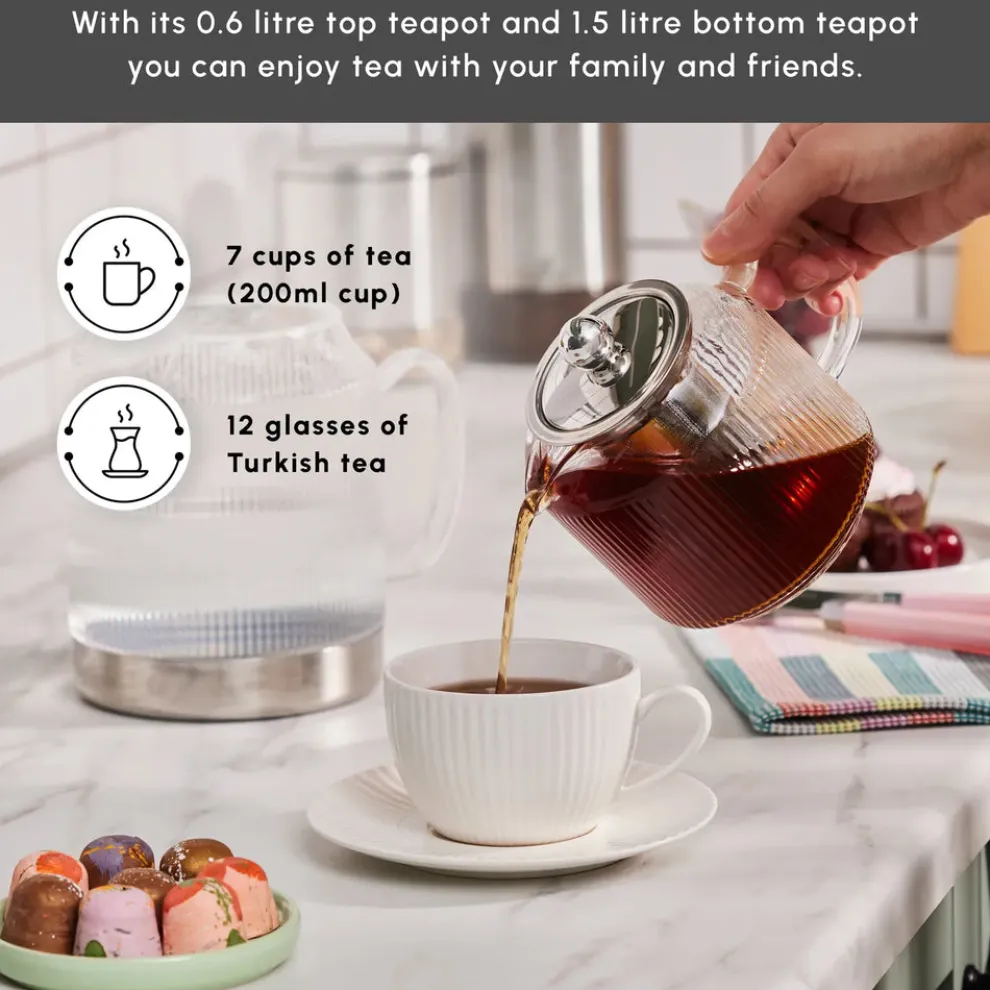 With its 0.6 litre top teapot and 1.5 litre bottom teapot you can enjoy tea with your family and friends.

7 cups of tea (200ml cup)

12 glasses of Turkish tea