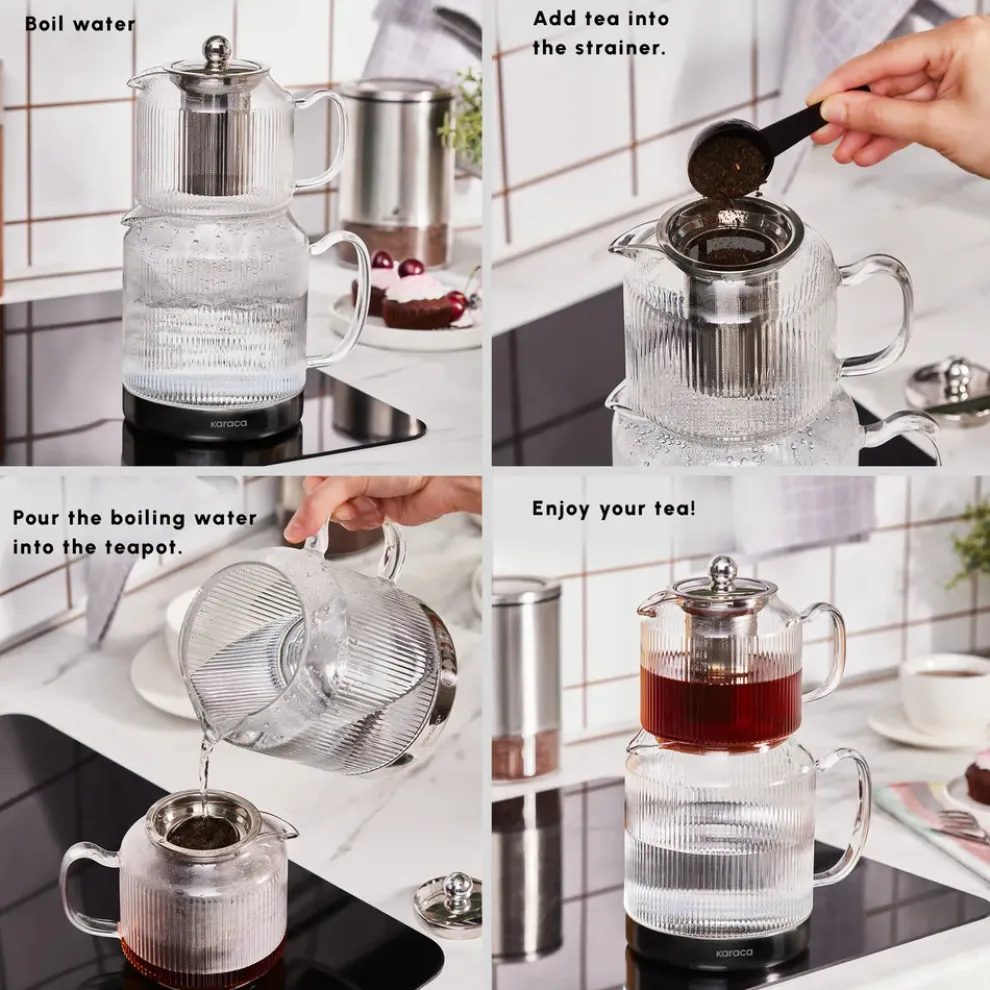 Boil water

karaca

Add tea into the strainer.

Pour the boiling water into the teapot.

Enjoy your tea!

karaca