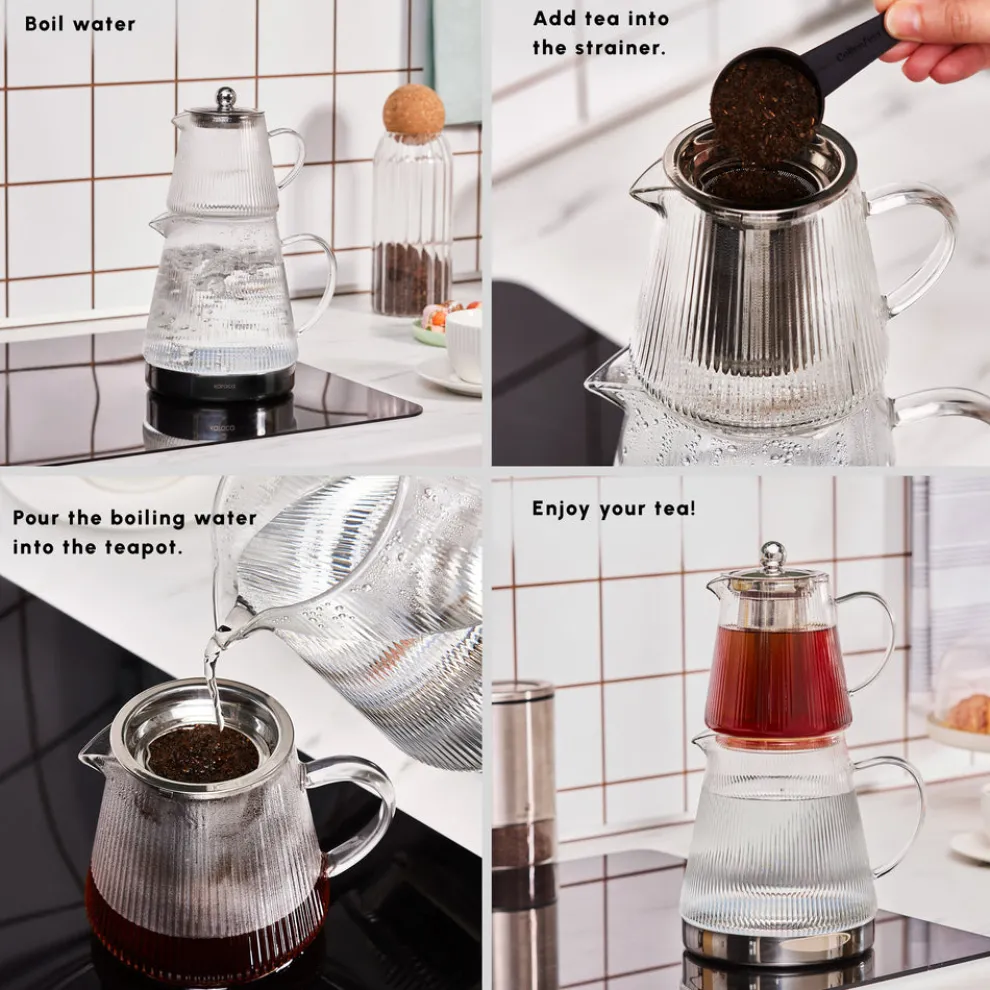 Boil water

Add tea into the strainer.

Pour the boiling water into the teapot.

Enjoy your tea!