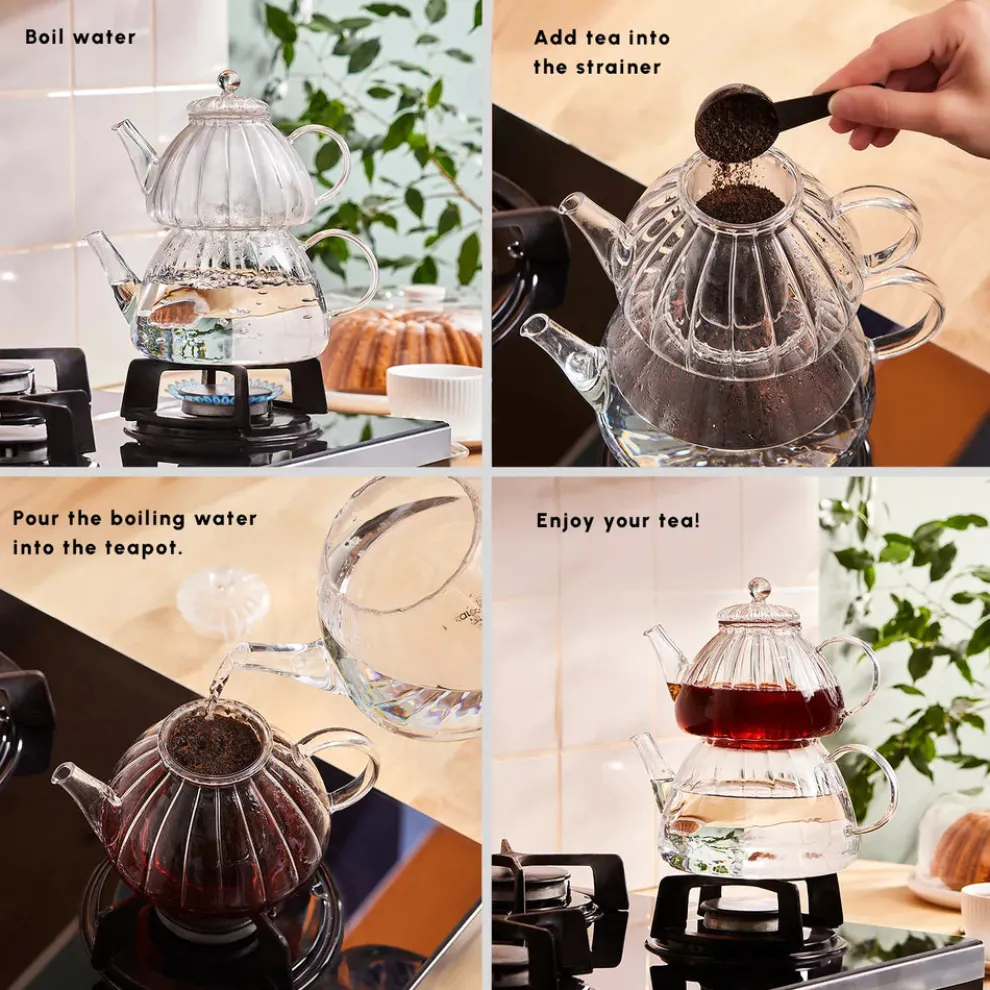 Boil water

Add tea into the strainer

Pour the boiling water into the teapot.

Enjoy your tea!