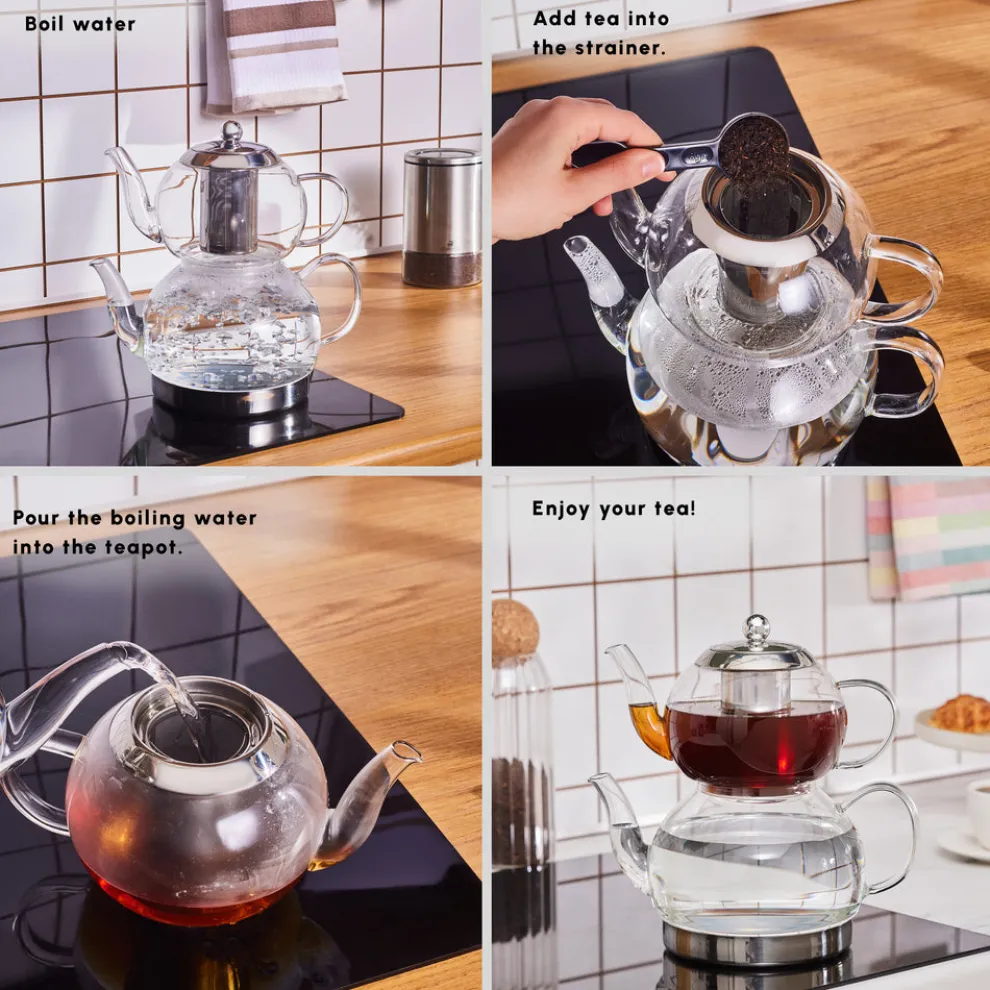 Boil water

Add tea into the strainer.

Pour the boiling water into the teapot.

Enjoy your tea!